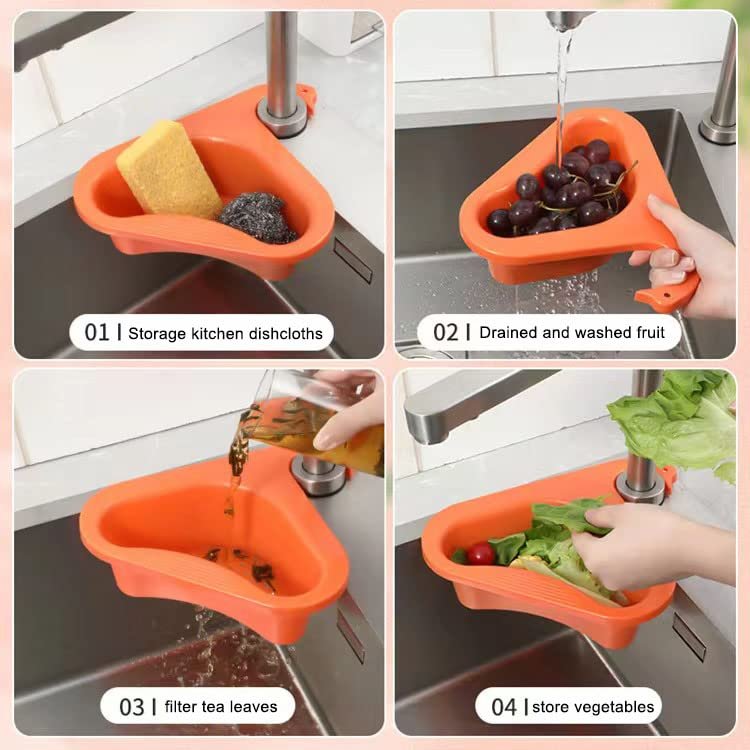 01 | Storage kitchen dishcloths

02 | Drained and washed fruit

03 | filter tea leaves

04 | store vegetables